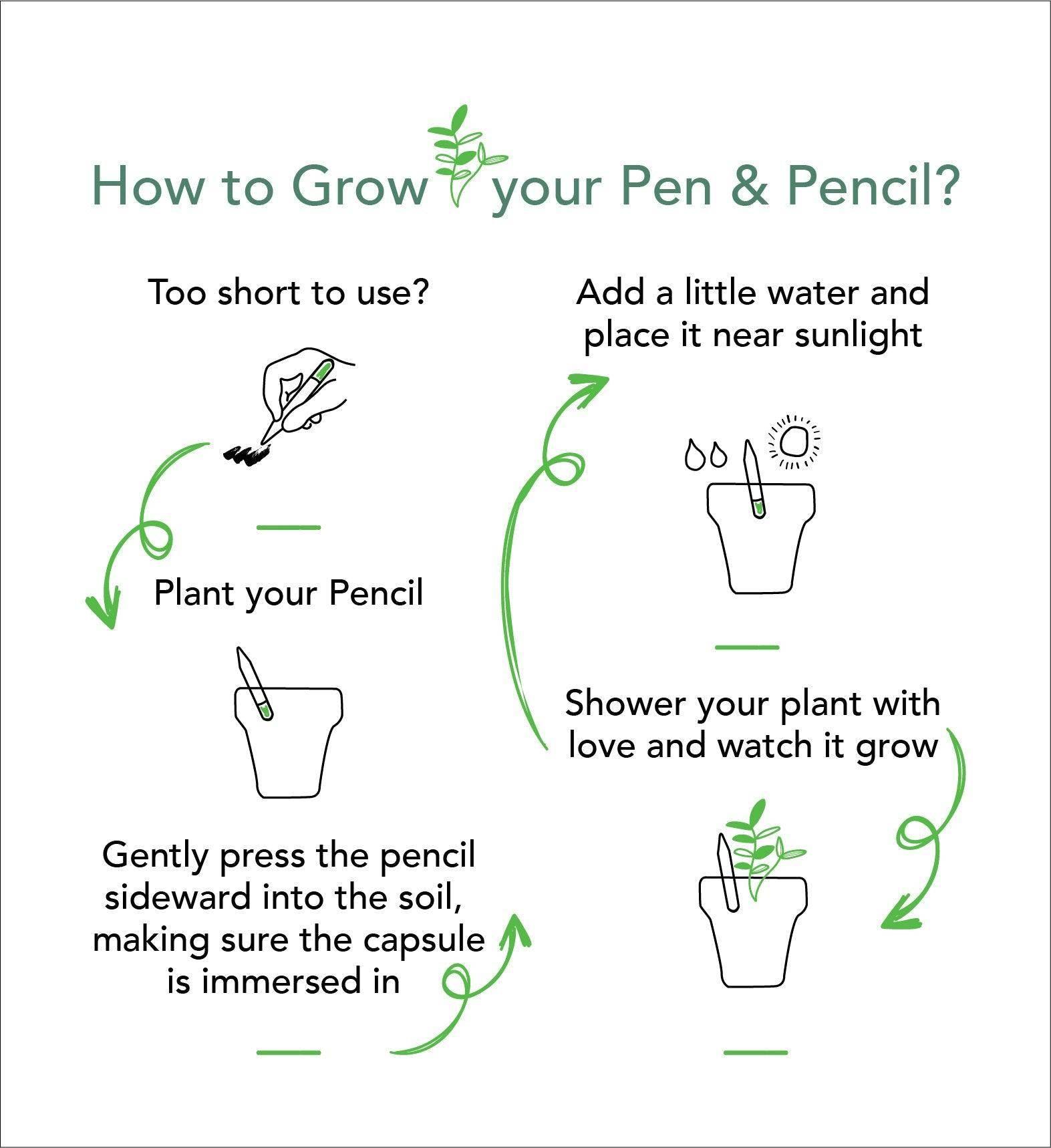 How to Grow your Pen & Pencil?

Too short to use?

Plant your Pencil

Gently press the pencil sideward into the soil, making sure the capsule is immersed in

Add a little water and place it near sunlight

Shower your plant with love and watch it grow