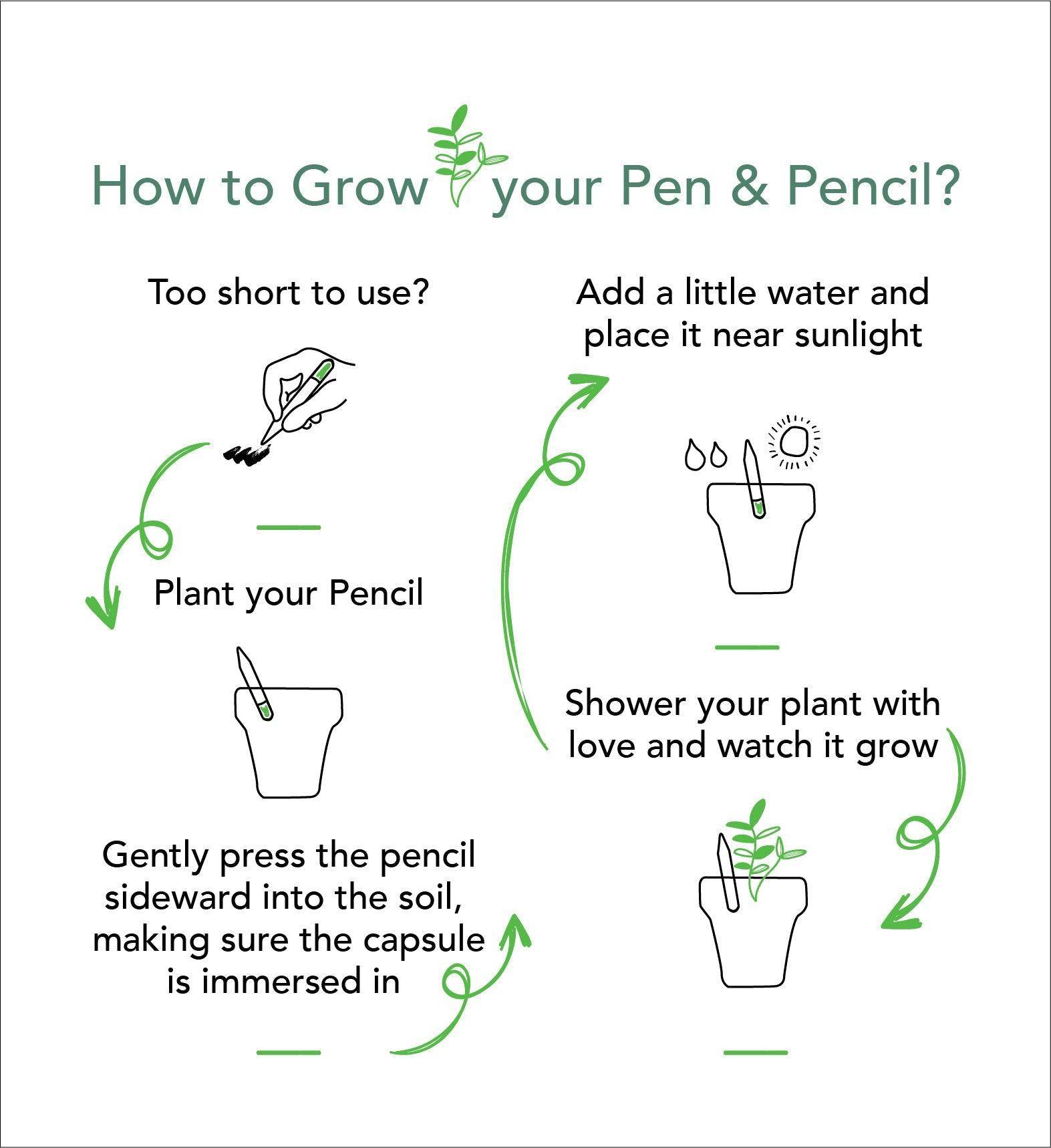 How to Grow your Pen & Pencil?

Too short to use?

Plant your Pencil

Gently press the pencil sideward into the soil, making sure the capsule is immersed in

Add a little water and place it near sunlight

Shower your plant with love and watch it grow