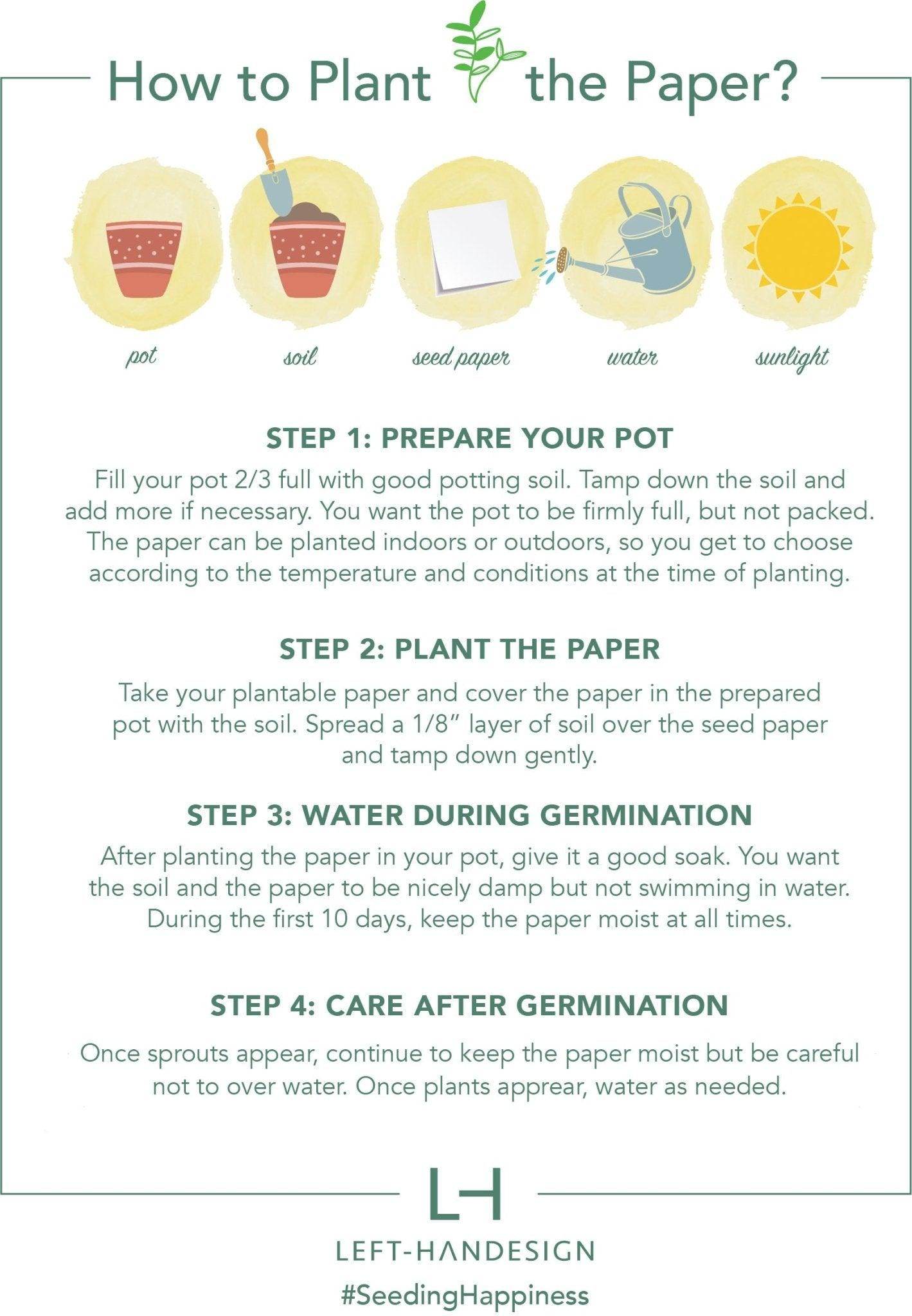 How to Plant the Paper?

pot

soil

seed paper

water

sunlight

STEP 1: PREPARE YOUR POT

Fill your pot 2/3 full with good potting soil. Tamp down the soil and add more if necessary. You want the pot to be firmly full, but not packed. The paper can be planted indoors or outdoors, so you get to choose according to the temperature and conditions at the time of planting.

STEP 2: PLANT THE PAPER

Take your plantable paper and cover the paper in the prepared pot with the soil. Spread a 1/8" layer of soil over the seed paper and tamp down gently.

STEP 3: WATER DURING GERMINATION

After planting the paper in your pot, give it a good soak. You want the soil and the paper to be nicely damp but not swimming in water. During the first 10 days, keep the paper moist at all times.

STEP 4: CARE AFTER GERMINATION

Once sprouts appear, continue to keep the paper moist but be careful not to over water. Once plants apprear, water as needed.

LH

LEFT-HANDESIGN

#SeedingHappiness